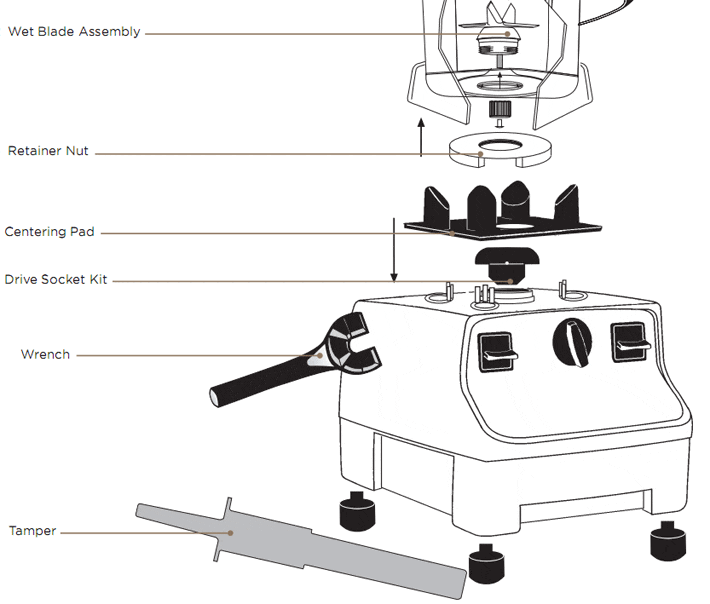 Wet Blade Assembly

Retainer Nut

Centering Pad

Drive Socket Kit

Wrench

Tamper