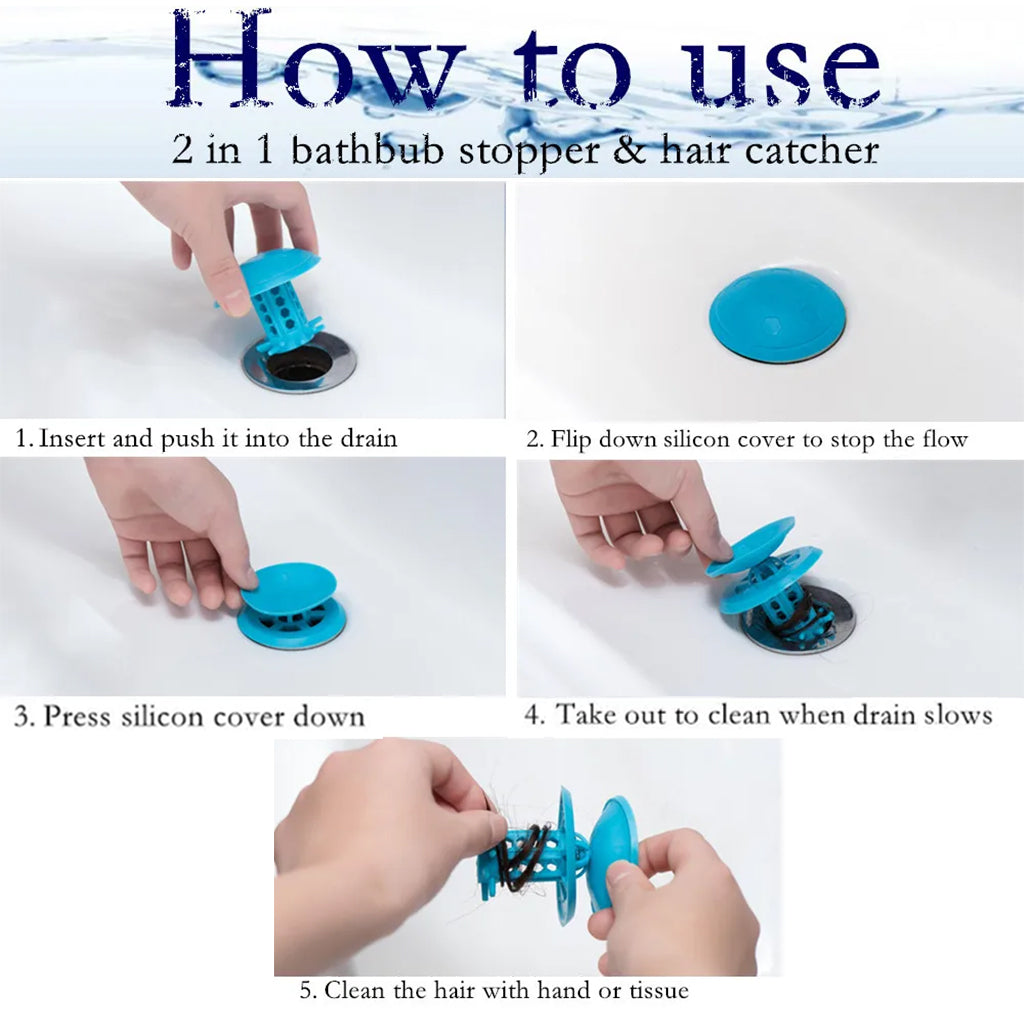 How to use
2 in 1 bathbub stopper & hair catcher

1. Insert and push it into the drain

2. Flip down silicon cover to stop the flow

3. Press silicon cover down

4. Take out to clean when drain slows

5. Clean the hair with hand or tissue