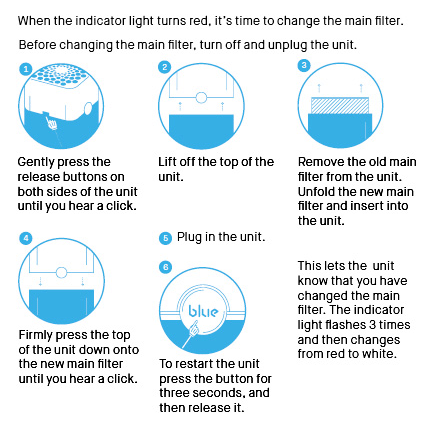 When the indicator light turns red, it's time to change the main filter.

Before changing the main filter, turn off and unplug the unit.

1

Gently press the release buttons on both sides of the unit until you hear a click.

2

Lift off the top of the unit.

3

Remove the old main filter from the unit. Unfold the new main filter and insert into the unit.

4

Firmly press the top of the unit down onto the new main filter until you hear a click.

5 Plug in the unit.

6

blue

To restart the unit press the button for three seconds, and then release it.

This lets the unit know that you have changed the main filter. The indicator light flashes 3 times and then changes from red to white.