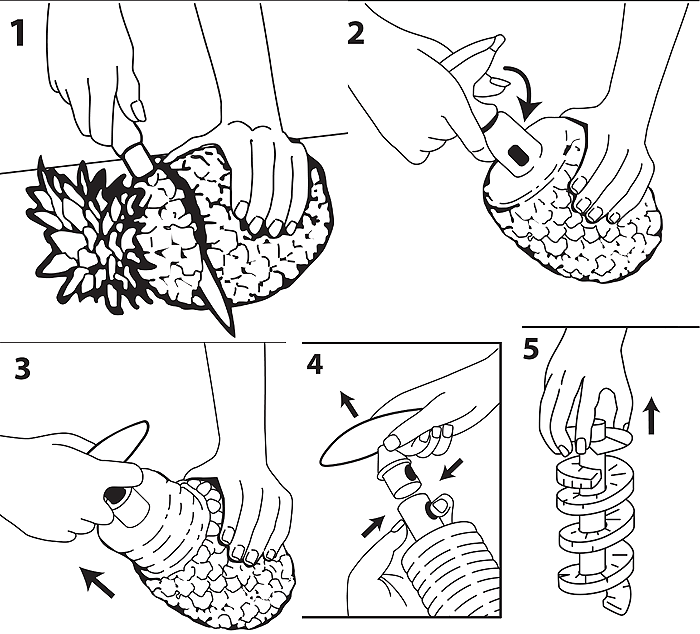 1

2

3

4

5